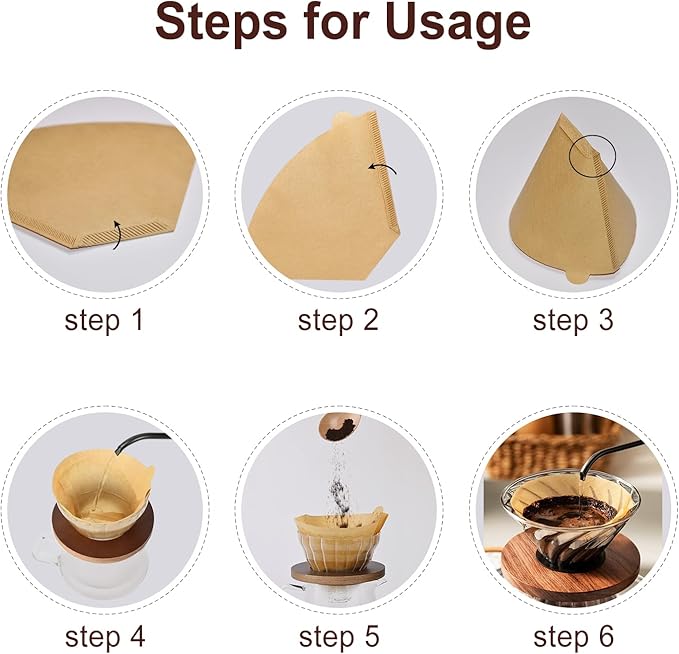 Steps for Usage

step 1

step 2

step 3

step 4

step 5

step 6